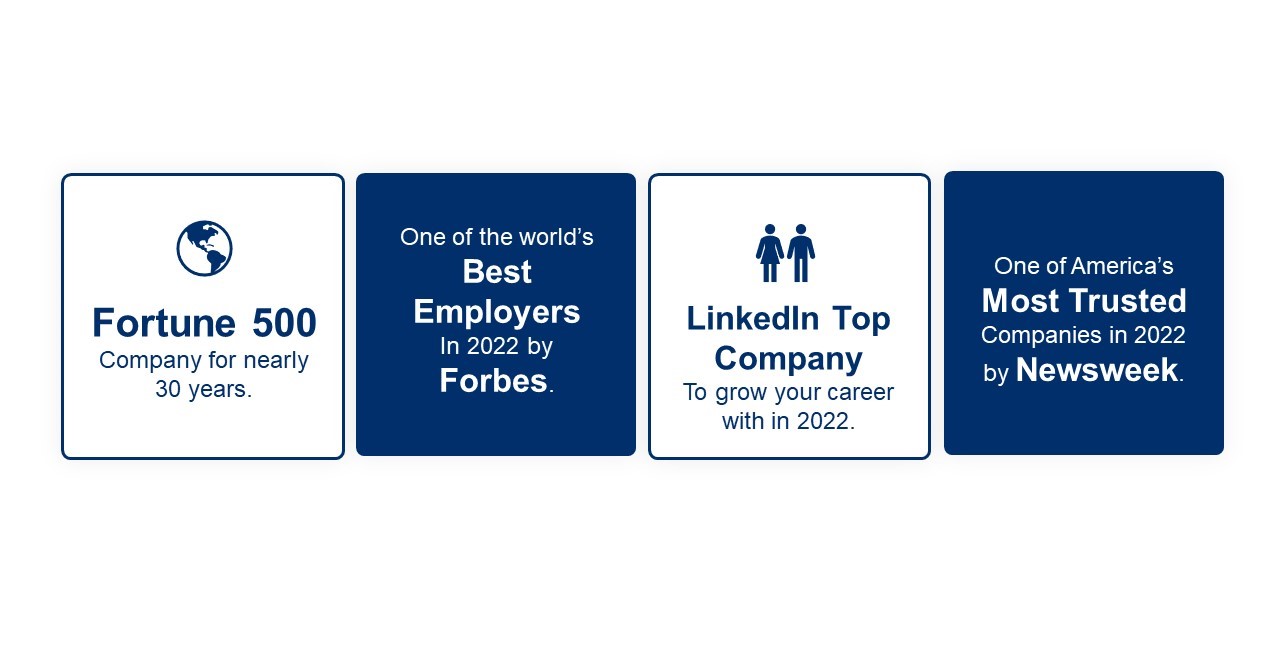 Fortune 500
Company for nearly 30 years.

One of the world's
Best Employers
In 2022 by
Forbes.

LinkedIn Top Company
To grow your career with in 2022.

One of America's
Most Trusted
Companies in 2022 by Newsweek.